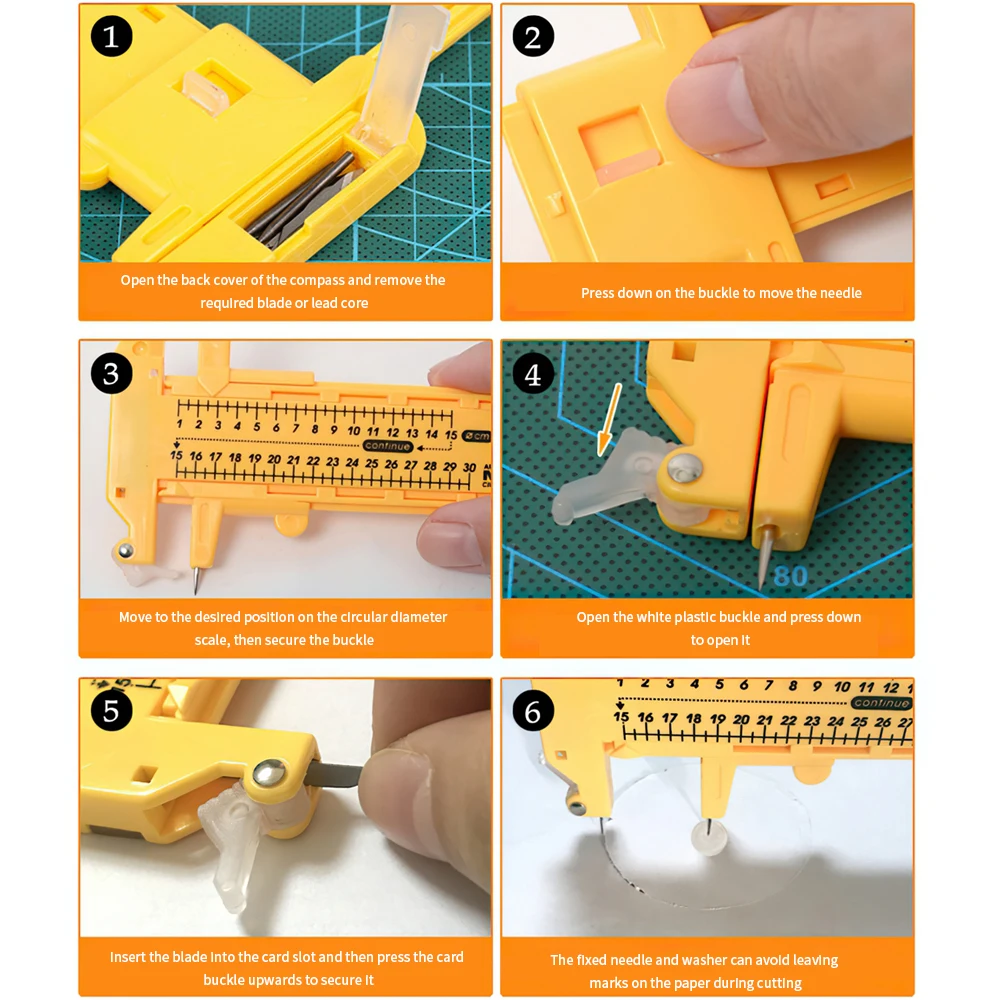 1

Open the back cover of the compass and remove the required blade or lead core

2

Press down on the buckle to move the needle

3

1 2 3 4 5 6 7 8 9 10 11 12 13 14 15 cm
continue
15 16 17 18 19 20 21 22 23 24 25 26 27 28 29 30

Move to the desired position on the circular diameter scale, then secure the buckle

4

80

Open the white plastic buckle and press down to open it

5

Insert the blade into the card slot and then press the card buckle upwards to secure it

6

1 2 3 4 5 6 7 8 9 10 11 12 1
continue
15 16 17 18 19 20 21 22 23 24 25 26 27

The fixed needle and washer can avoid leaving marks on the paper during cutting